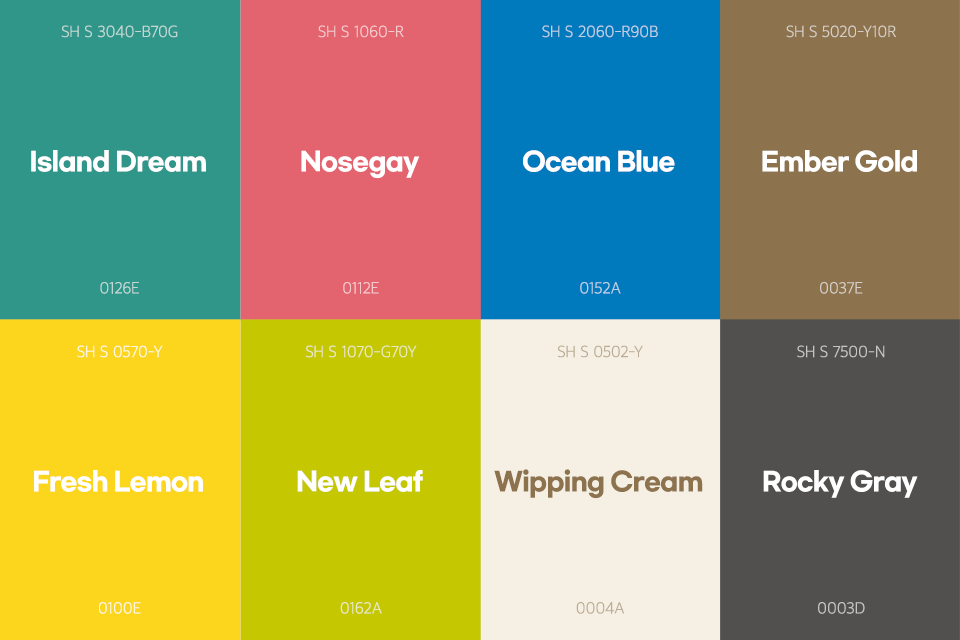 SH S 3040-B70G

Island Dream

0126E

SH S 1060-R

Nosegay

0112E

SH S 2060-R90B

Ocean Blue

0152A

SH S 5020-Y10R

Ember Gold

0037E

SH S 0570-Y

Fresh Lemon

0100E

SH S 1070-G70Y

New Leaf

0162A

SH S 0502-Y

Wipping Cream

0004A

SH S 7500-N

Rocky Gray

0003D